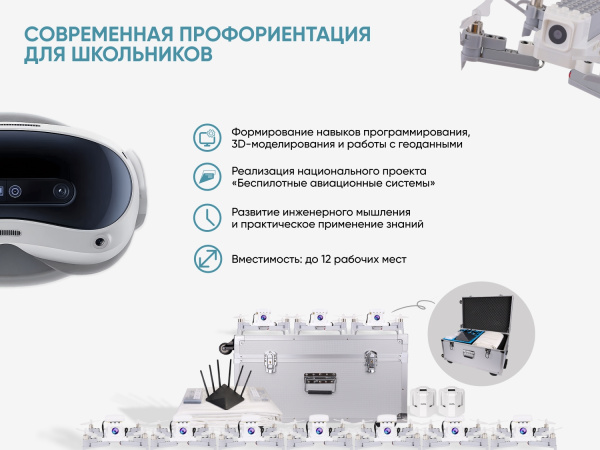 СОВРЕМЕННАЯ ПРОФОРИЕНТАЦИЯ ДЛЯ ШКОЛЬНИКОВ

Формирование навыков программирования, 3D-моделирования и работы с геоданными

Реализация национального проекта «Беспилотные авиационные системы»

Развитие инженерного мышления и практическое применение знаний

Вместимость: до 12 рабочих мест